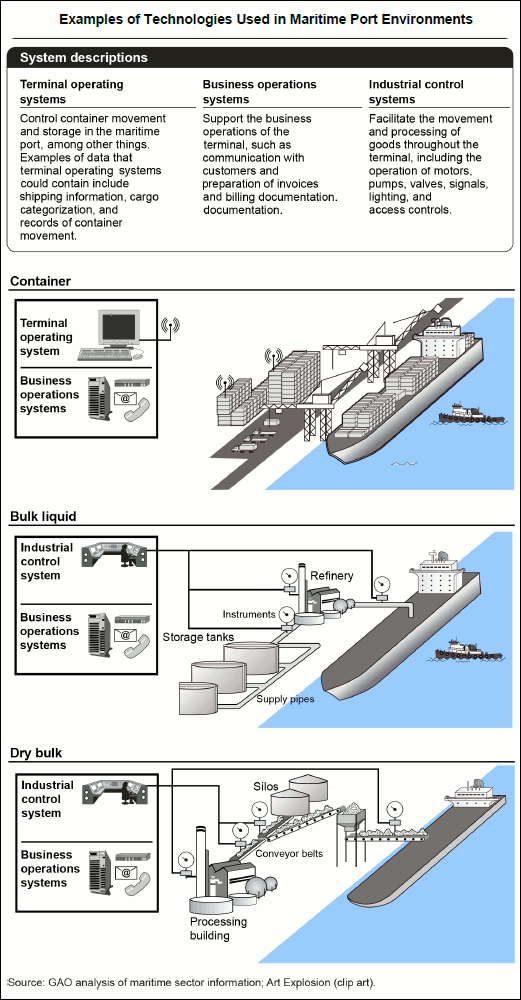 Examples of Technologies Used in Maritime Port Environments

System descriptions

Terminal operating systems

Control container movement and storage in the maritime port, among other things. Examples of data that terminal operating systems could contain include shipping information, cargo categorization, and records of container movement.

Business operations systems

Support the business operations of the terminal, such as communication with customers and preparation of invoices and billing documentation. documentation.

Industrial control systems

Facilitate the movement and processing of goods throughout the terminal, including the operation of motors, pumps, valves, signals, lighting, and access controls.

Container

Terminal operating system

Business operations systems

Bulk liquid

Industrial control system

Business operations systems

Refinery

Instruments

Storage tanks

Supply pipes

Dry bulk

Industrial control system

Business operations systems

Silos

Conveyor belts

Processing building

Source: GAO analysis of maritime sector information; Art Explosion (clip art).